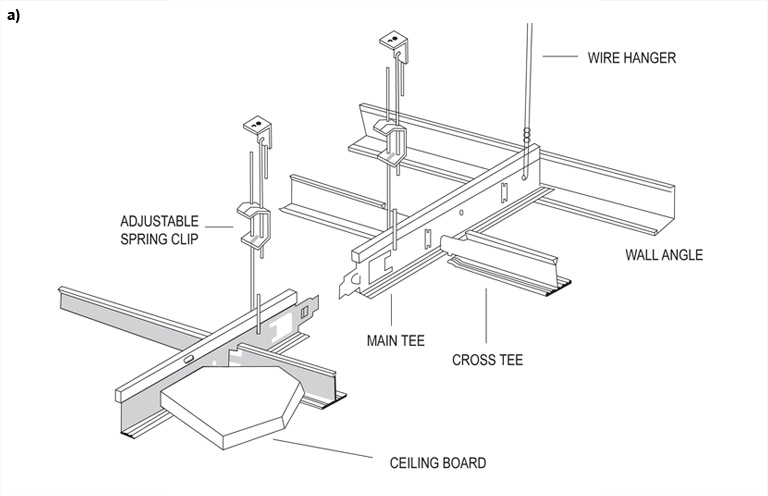 a)

WIRE HANGER

ADJUSTABLE SPRING CLIP

WALL ANGLE

MAIN TEE

CROSS TEE

CEILING BOARD